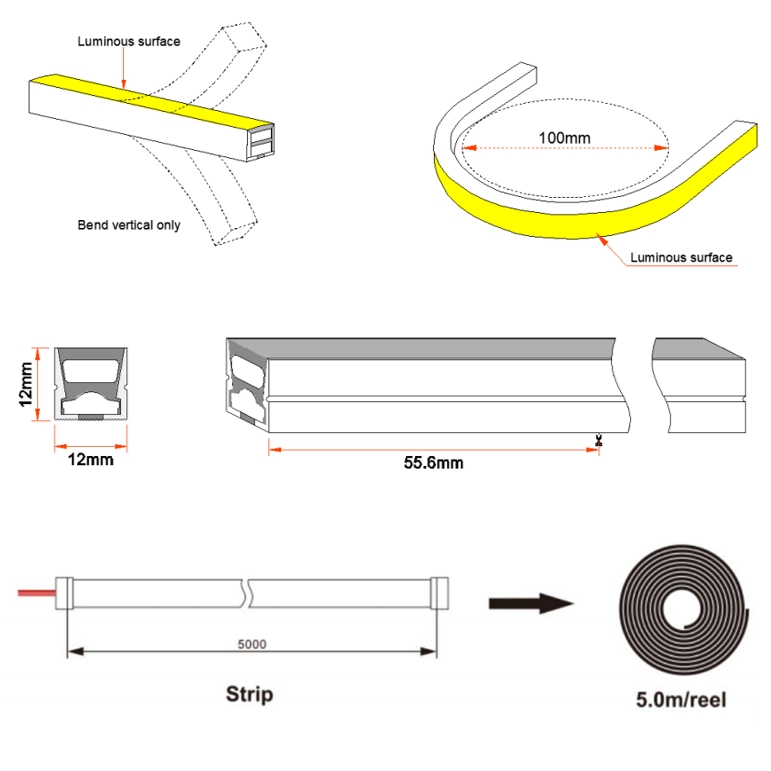 Luminous surface

Bend vertical only

100mm

Luminous surface

12mm

12mm

55.6mm

5000

Strip

5.0m/reel